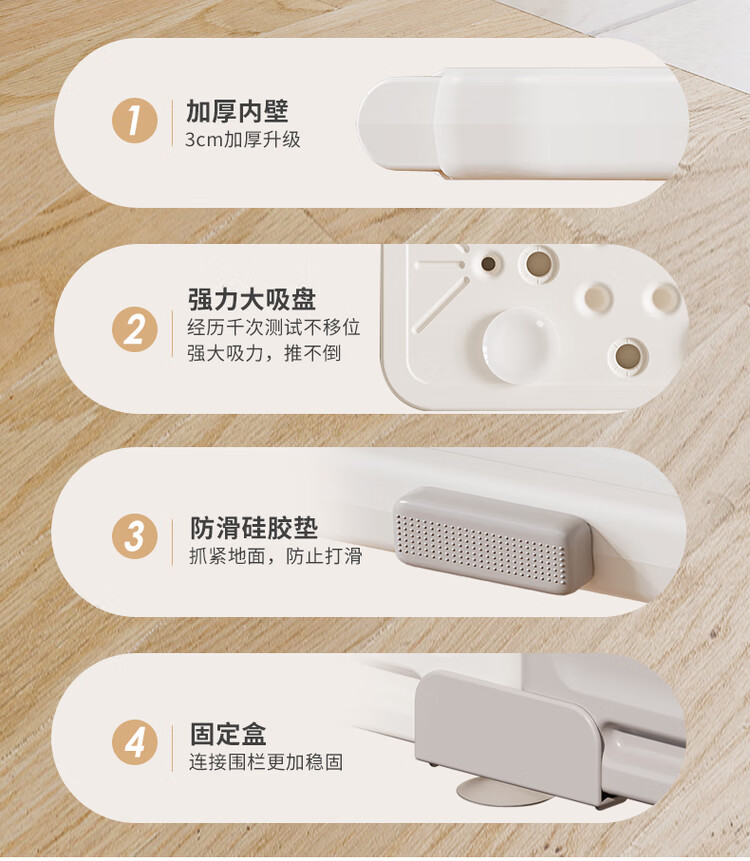 1
加厚内壁
3cm加厚升级

2
强力大吸盘
经历千次测试不移位
强大吸力，推不倒

3
防滑硅胶垫
抓紧地面，防止打滑

4
固定盒
连接围栏更加稳固