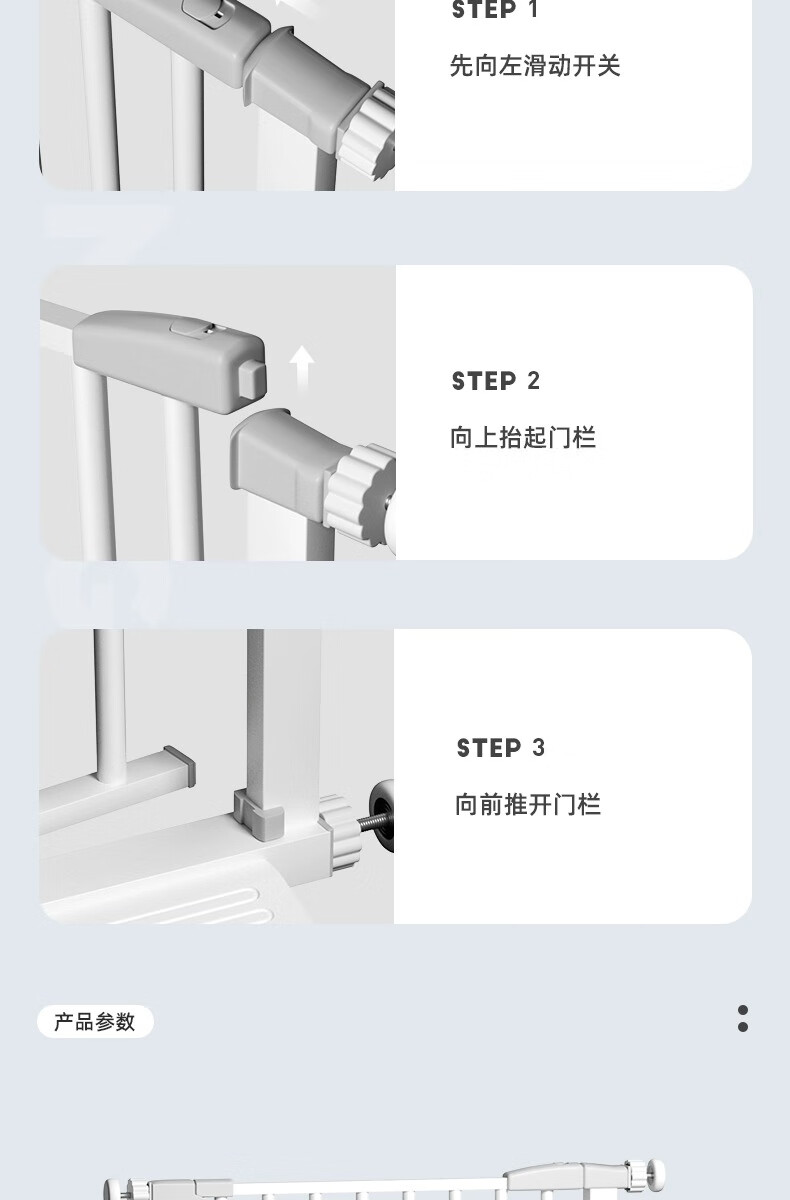 STEP 1

先向左滑动开关

STEP 2

向上抬起门栏

STEP 3

向前推开门栏

产品参数