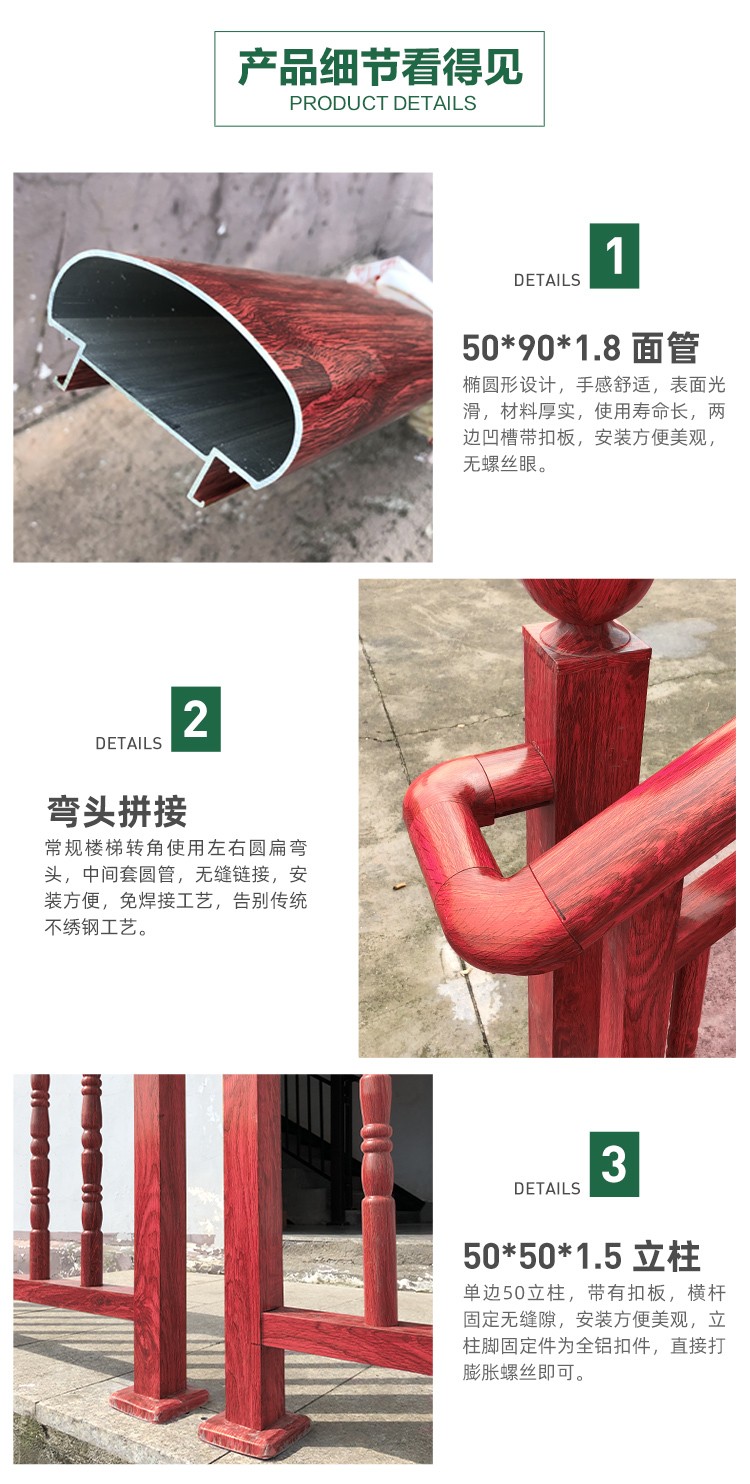 产品细节看得见
PRODUCT DETAILS

DETAILS 1

50*90*1.8 面管

椭圆形设计，手感舒适，表面光滑，材料厚实，使用寿命长，两边凹槽带扣板，安装方便美观，无螺丝眼。

DETAILS 2

弯头拼接

常规楼梯转角使用左右圆扁弯头，中间套圆管，无缝链接，安装方便，免焊接工艺，告别传统不绣钢工艺。

DETAILS 3

50*50*1.5 立柱

单边50立柱，带有扣板，横杆固定无缝隙，安装方便美观，立柱脚固定件为全铝扣件，直接打膨胀螺丝即可。