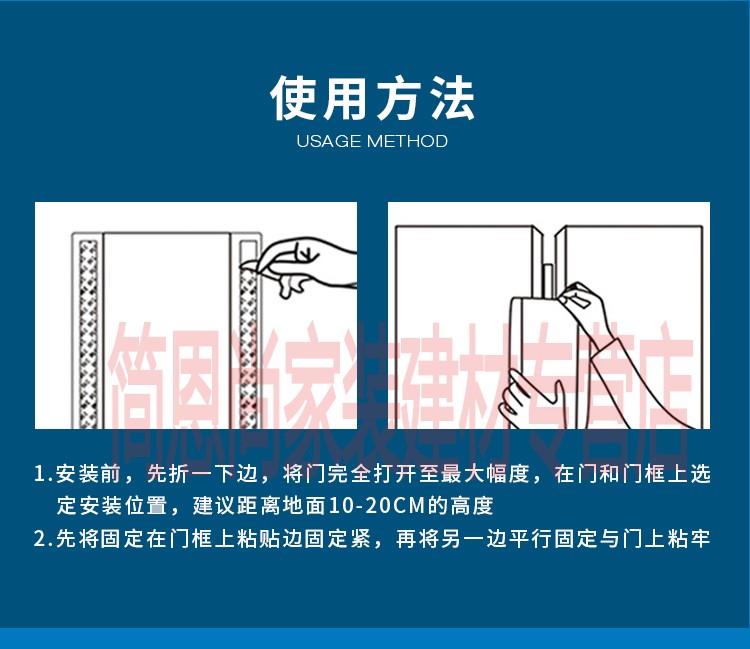 使用方法
USAGE METHOD

简恩尚家装建材专营店

1.安装前，先折一下边，将门完全打开至最大幅度，在门和门框上选定安装位置，建议距离地面10-20CM的高度

2.先将固定在门框上粘贴边固定紧，再将另一边平行固定与门上粘牢