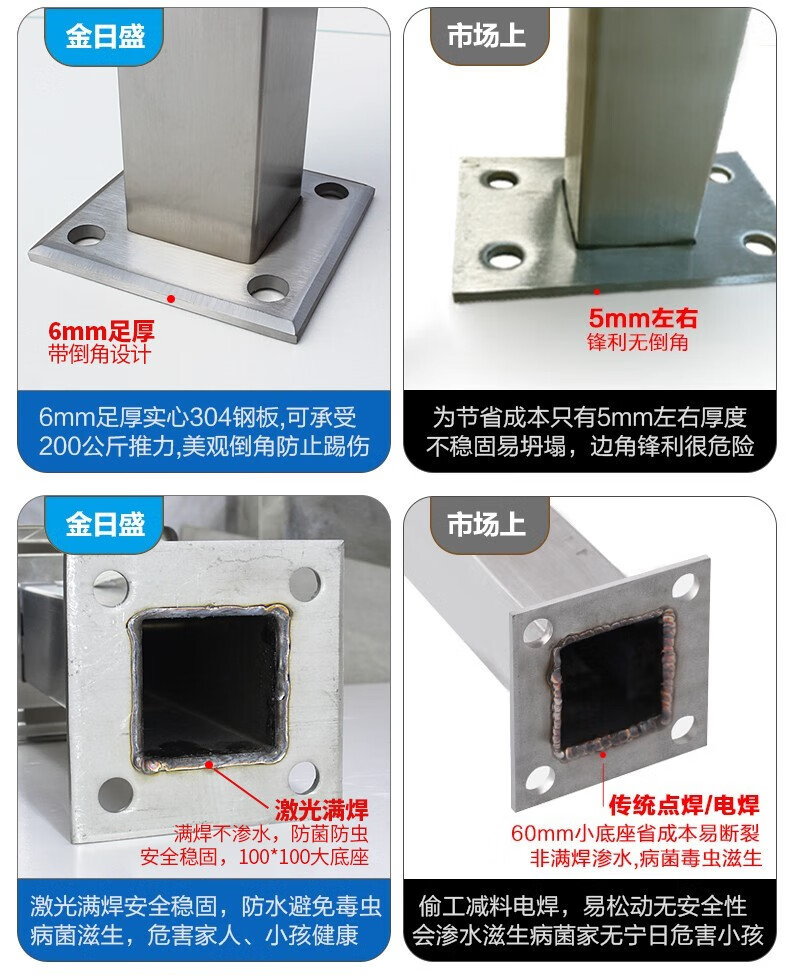 金日盛

6mm足厚
带倒角设计

6mm足厚实心304钢板,可承受200公斤推力,美观倒角防止踢伤

市场上

5mm左右
锋利无倒角

为节省成本只有5mm左右厚度不稳固易坍塌，边角锋利很危险

金日盛

激光满焊
满焊不渗水，防菌防虫
安全稳固，100*100大底座

激光满焊安全稳固，防水避免毒虫病菌滋生，危害家人、小孩健康

市场上

传统点焊/电焊
60mm小底座省成本易断裂
非满焊渗水,病菌毒虫滋生

偷工减料电焊，易松动无安全性会渗水滋生病菌家无宁日危害小孩