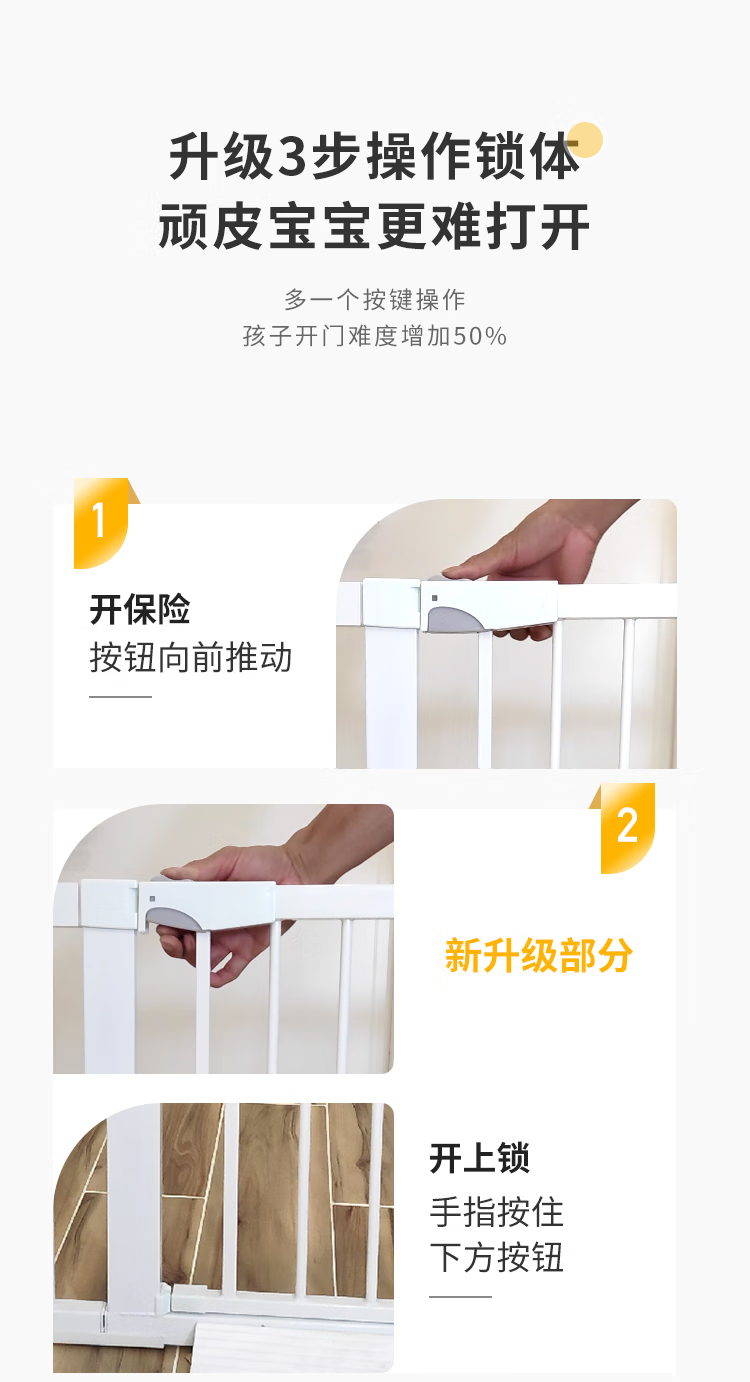 升级3步操作锁体
顽皮宝宝更难打开

多一个按键操作
孩子开门难度增加50%

1

开保险
按钮向前推动

2

新升级部分

开上锁
手指按住
下方按钮