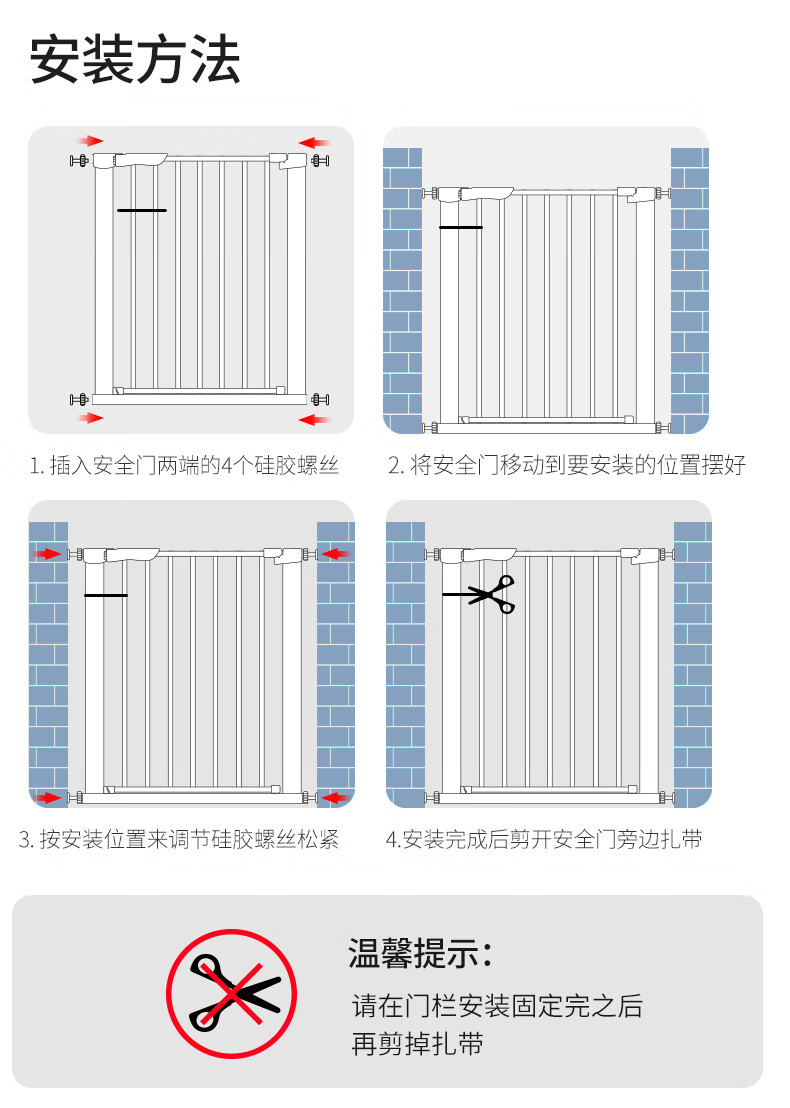 安装方法

1. 插入安全门两端的4个硅胶螺丝

2. 将安全门移动到要安装的位置摆好

3. 按安装位置来调节硅胶螺丝松紧

4.安装完成后剪开安全门旁边扎带

温馨提示：

请在门栏安装固定完之后再剪掉扎带