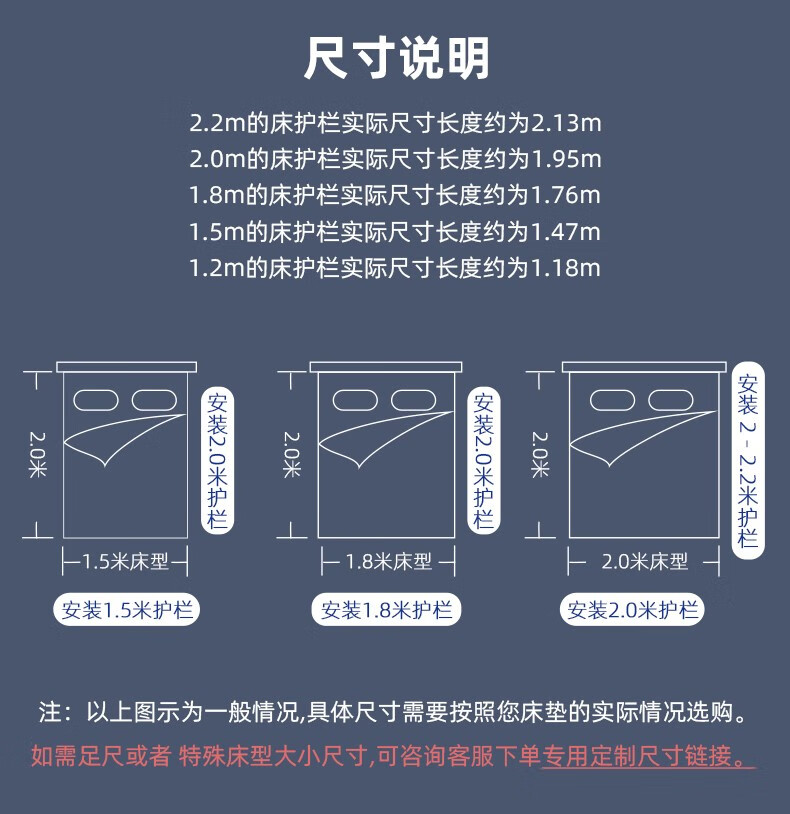 尺寸说明

2.2m的床护栏实际尺寸长度约为2.13m
2.0m的床护栏实际尺寸长度约为1.95m
1.8m的床护栏实际尺寸长度约为1.76m
1.5m的床护栏实际尺寸长度约为1.47m
1.2m的床护栏实际尺寸长度约为1.18m

2.0米
安装2.0米护栏
1.5米床型
安装1.5米护栏

2.0米
安装2.0米护栏
1.8米床型
安装1.8米护栏

2.0米
安装 2 - 2.2米护栏
2.0米床型
安装2.0米护栏

注：以上图示为一般情况,具体尺寸需要按照您床垫的实际情况选购。
如需足尺或者 特殊床型大小尺寸,可咨询客服下单专用定制尺寸链接。