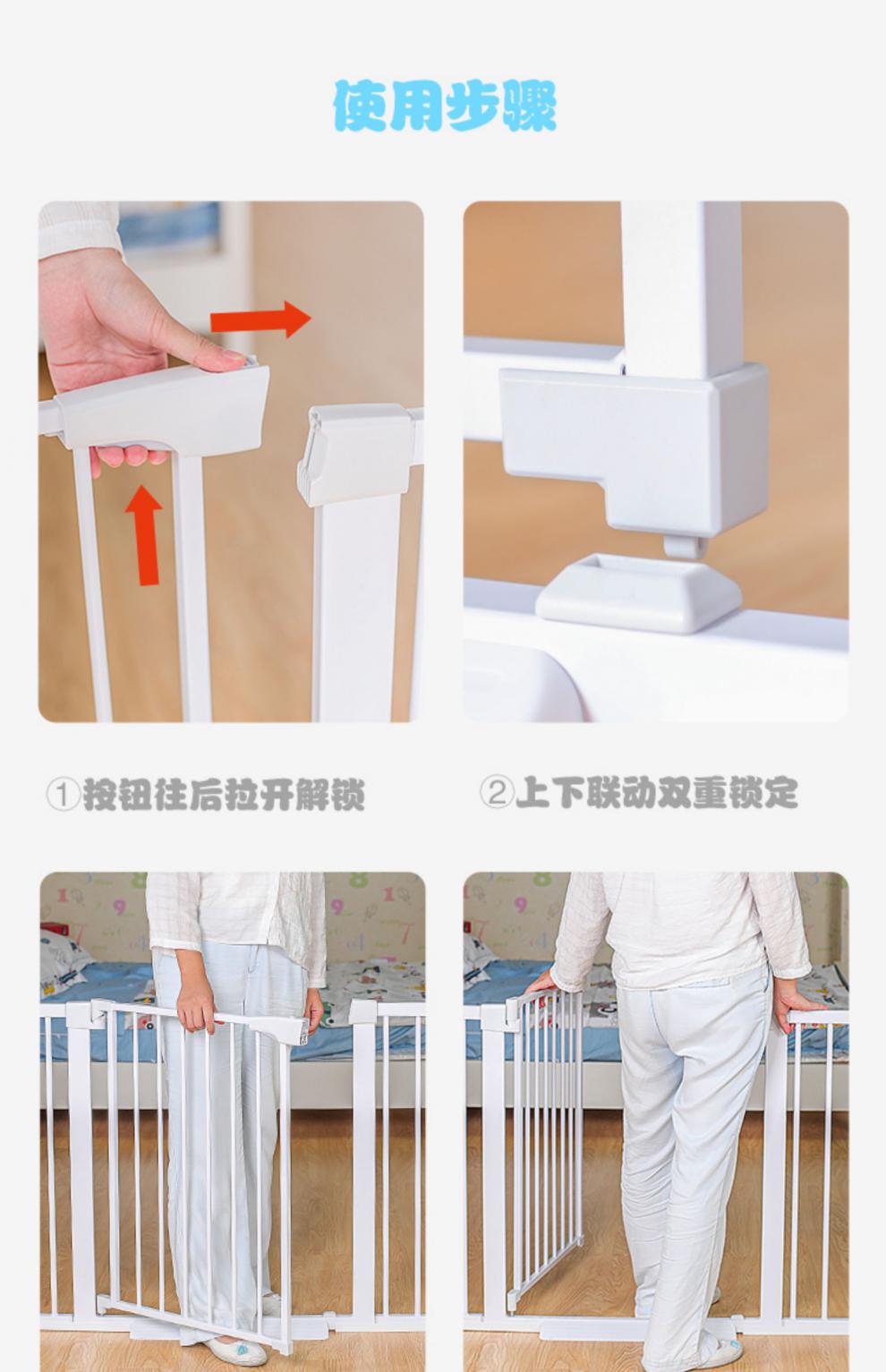 使用步骤

①按钮往后拉开解锁

②上下联动双重锁定