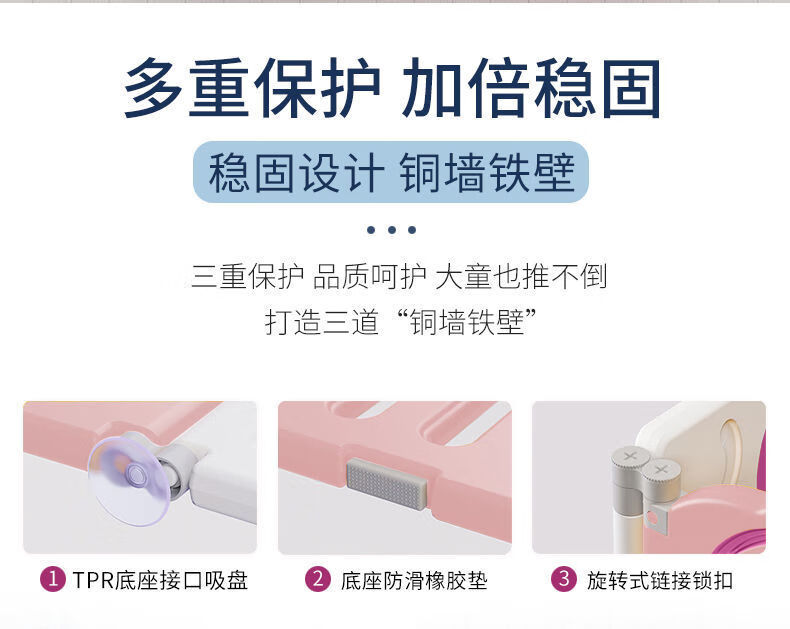 多重保护 加倍稳固

稳固设计 铜墙铁壁

三重保护 品质呵护 大童也推不倒
打造三道“铜墙铁壁”

1 TPR底座接口吸盘

2 底座防滑橡胶垫

3 旋转式链接锁扣