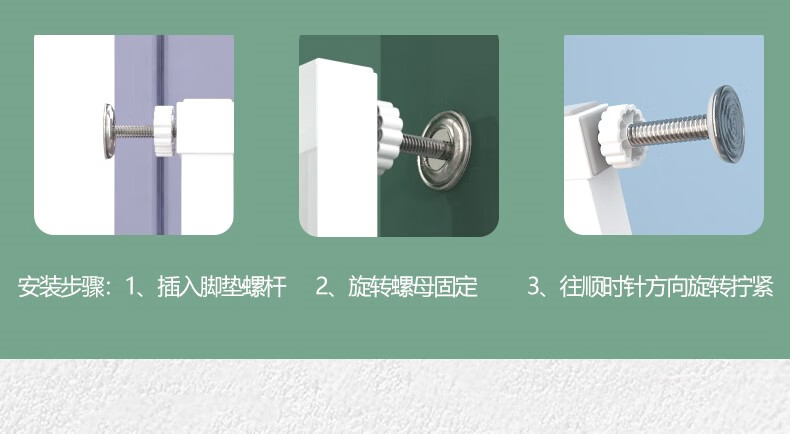 安装步骤：1、插入脚垫螺杆　2、旋转螺母固定　3、往顺时针方向旋转拧紧