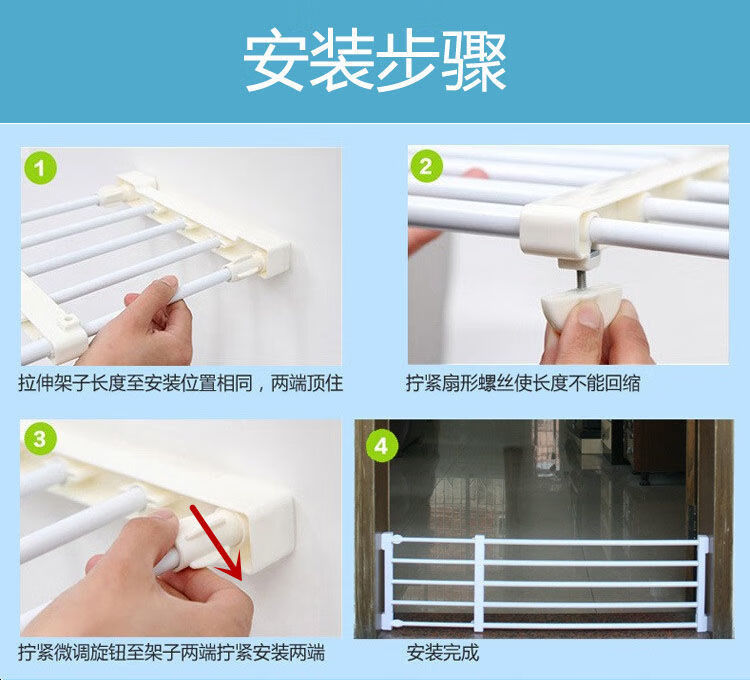 安装步骤

1

拉伸架子长度至安装位置相同，两端顶住

2

拧紧扇形螺丝使长度不能回缩

3

拧紧微调旋钮至架子两端拧紧安装两端

4

安装完成