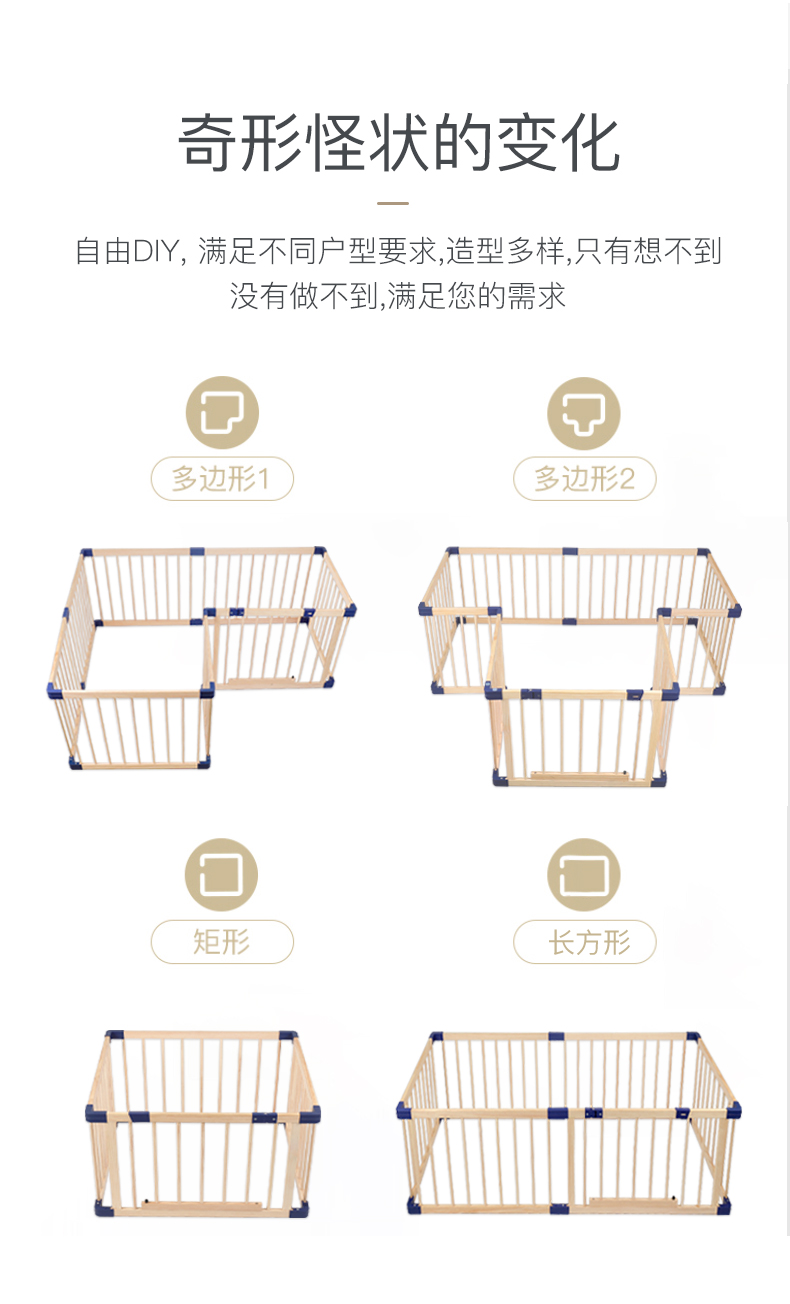 奇形怪状的变化

自由DIY, 满足不同户型要求,造型多样,只有想不到没有做不到,满足您的需求

多边形1

多边形2

矩形

长方形